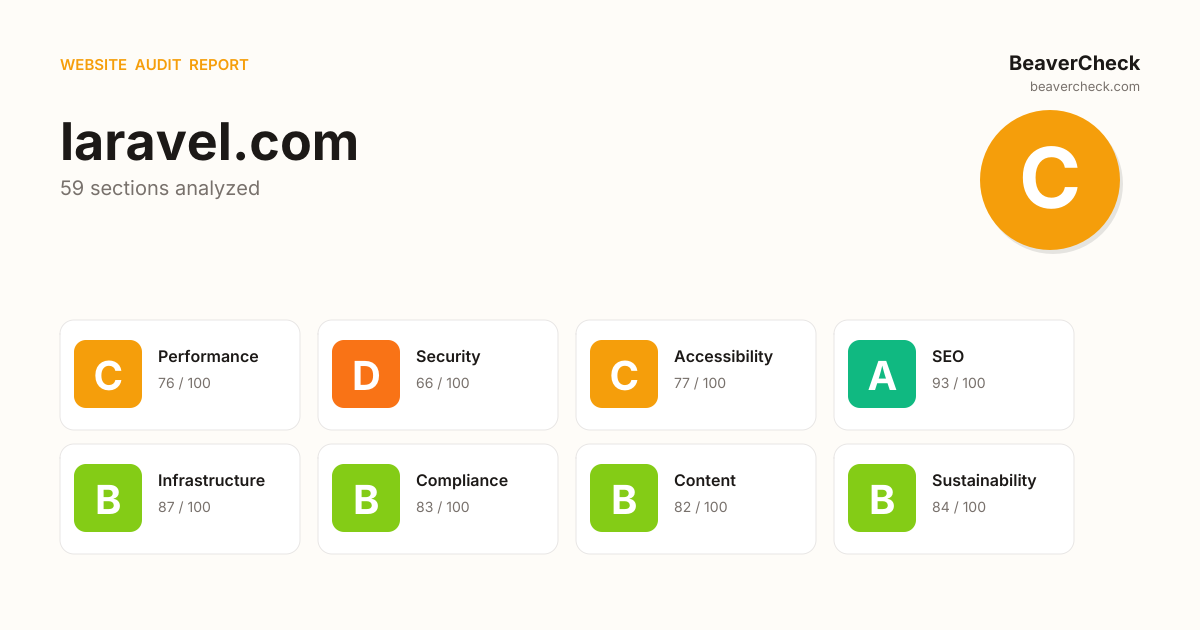 WEBSITE AUDIT REPORT

BeaverCheck
beavercheck.com

laravel.com
59 sections analyzed

C

C
Performance
76 / 100

D
Security
66 / 100

C
Accessibility
77 / 100

A
SEO
93 / 100

B
Infrastructure
87 / 100

B
Compliance
83 / 100

B
Content
82 / 100

B
Sustainability
84 / 100