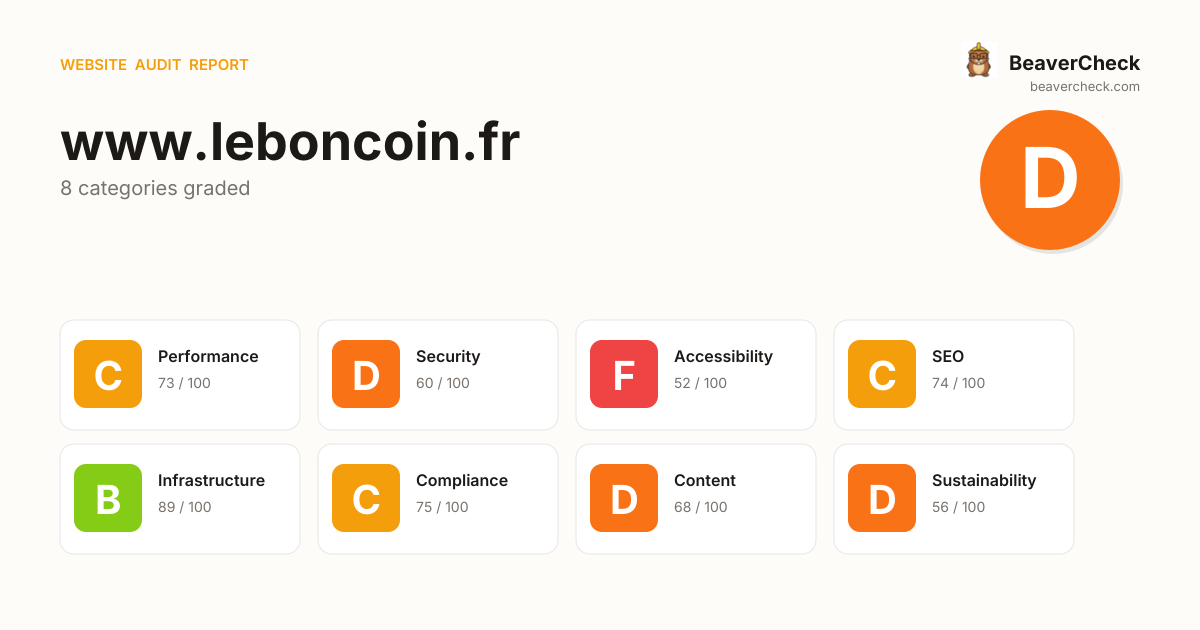 WEBSITE AUDIT REPORT

BeaverCheck
beavercheck.com

www.leboncoin.fr
8 categories graded

D

C
Performance
73 / 100

D
Security
60 / 100

F
Accessibility
52 / 100

C
SEO
74 / 100

B
Infrastructure
89 / 100

C
Compliance
75 / 100

D
Content
68 / 100

D
Sustainability
56 / 100