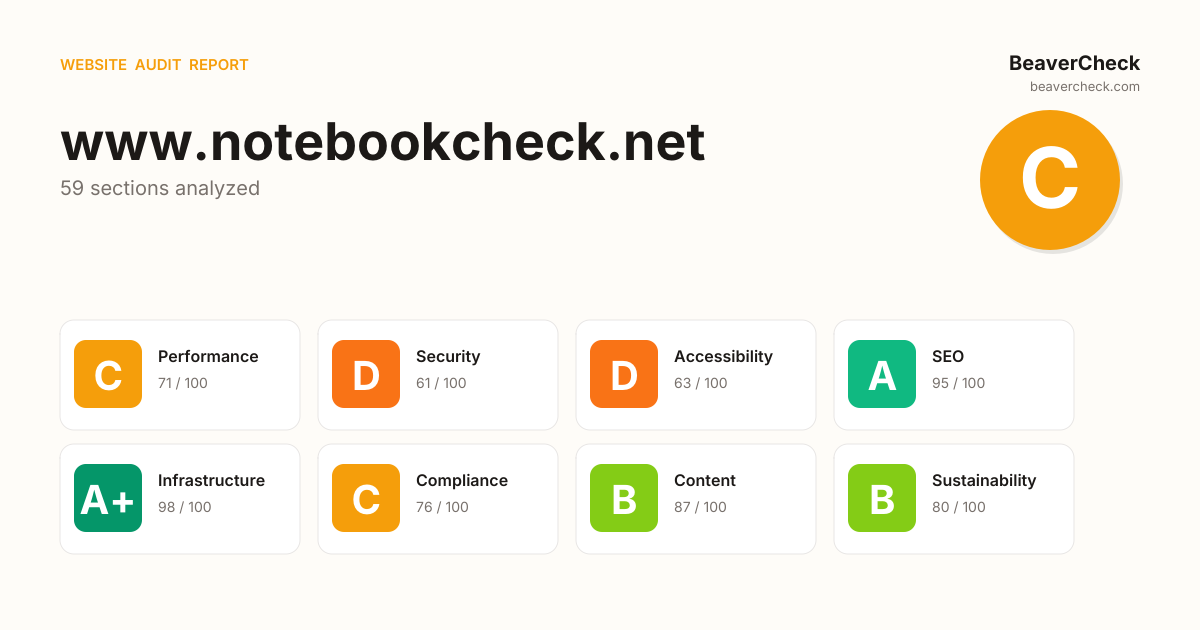 WEBSITE AUDIT REPORT

BeaverCheck
beavercheck.com

www.notebookcheck.net
59 sections analyzed

C

C
Performance
71 / 100

D
Security
61 / 100

D
Accessibility
63 / 100

A
SEO
95 / 100

A+
Infrastructure
98 / 100

C
Compliance
76 / 100

B
Content
87 / 100

B
Sustainability
80 / 100