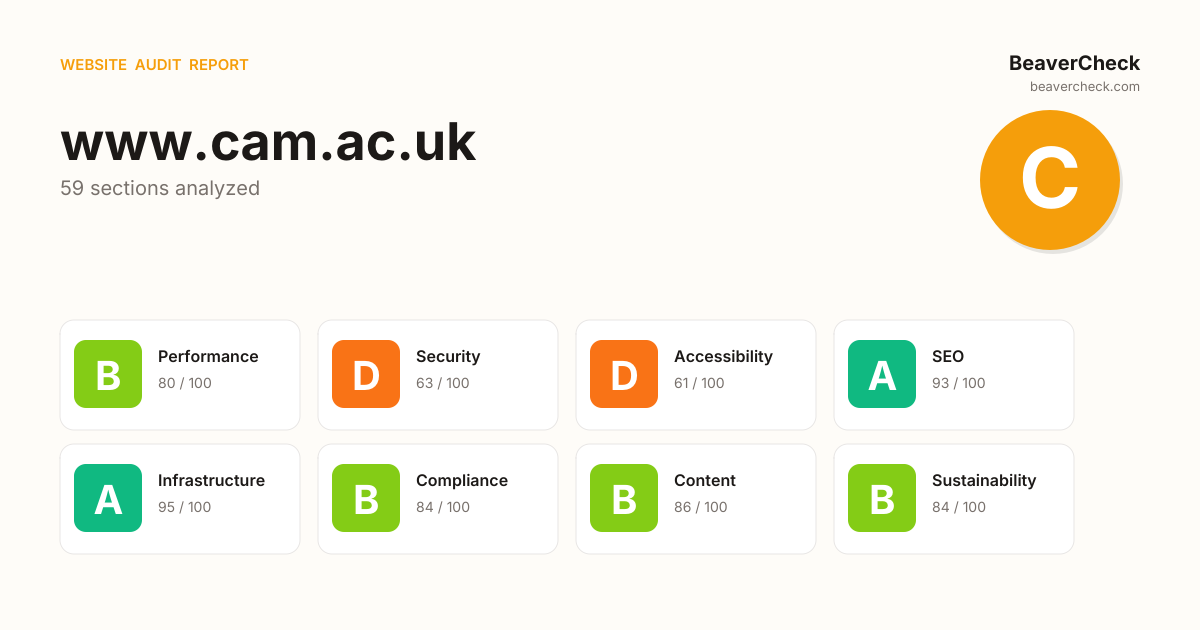 WEBSITE AUDIT REPORT

BeaverCheck
beavercheck.com

www.cam.ac.uk
59 sections analyzed

C

B
Performance
80 / 100

D
Security
63 / 100

D
Accessibility
61 / 100

A
SEO
93 / 100

A
Infrastructure
95 / 100

B
Compliance
84 / 100

B
Content
86 / 100

B
Sustainability
84 / 100