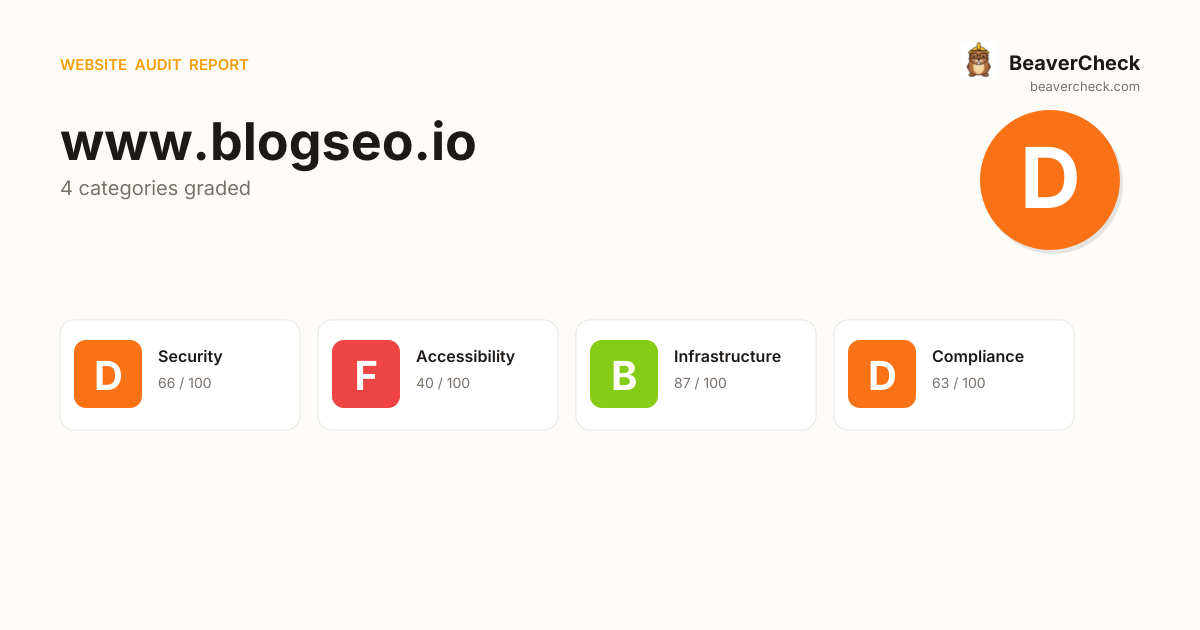 WEBSITE AUDIT REPORT

BeaverCheck
beavercheck.com

www.blogseo.io
4 categories graded

D

D
Security
66 / 100

F
Accessibility
40 / 100

B
Infrastructure
87 / 100

D
Compliance
63 / 100