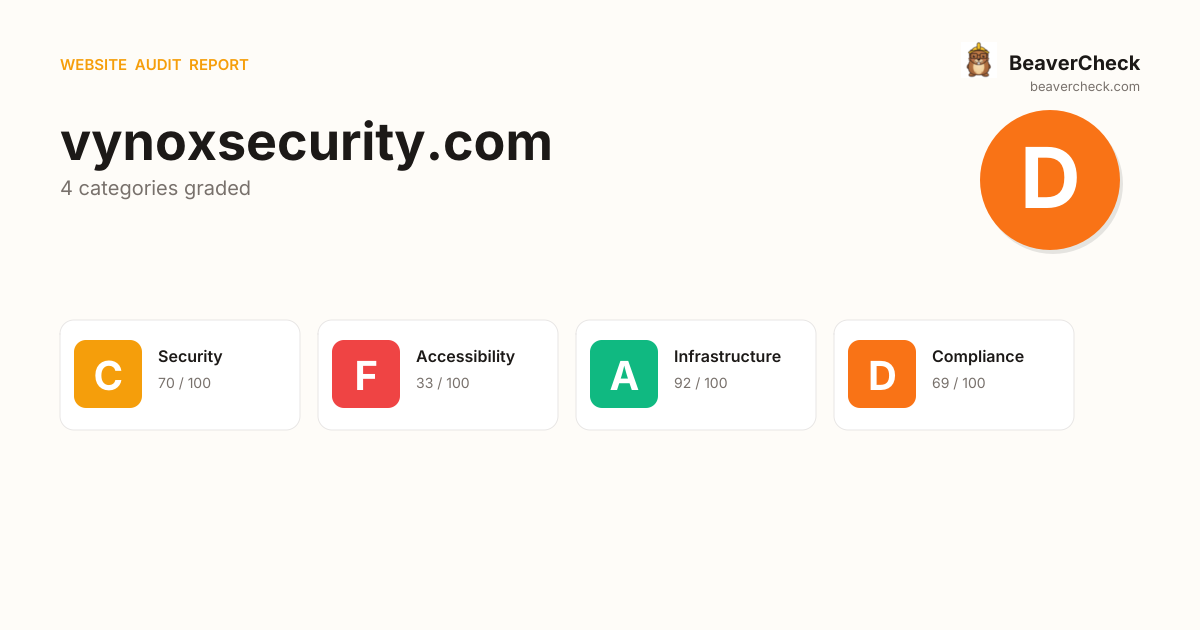 WEBSITE AUDIT REPORT

BeaverCheck
beavercheck.com

vynoxsecurity.com
4 categories graded

D

C
Security
70 / 100

F
Accessibility
33 / 100

A
Infrastructure
92 / 100

D
Compliance
69 / 100