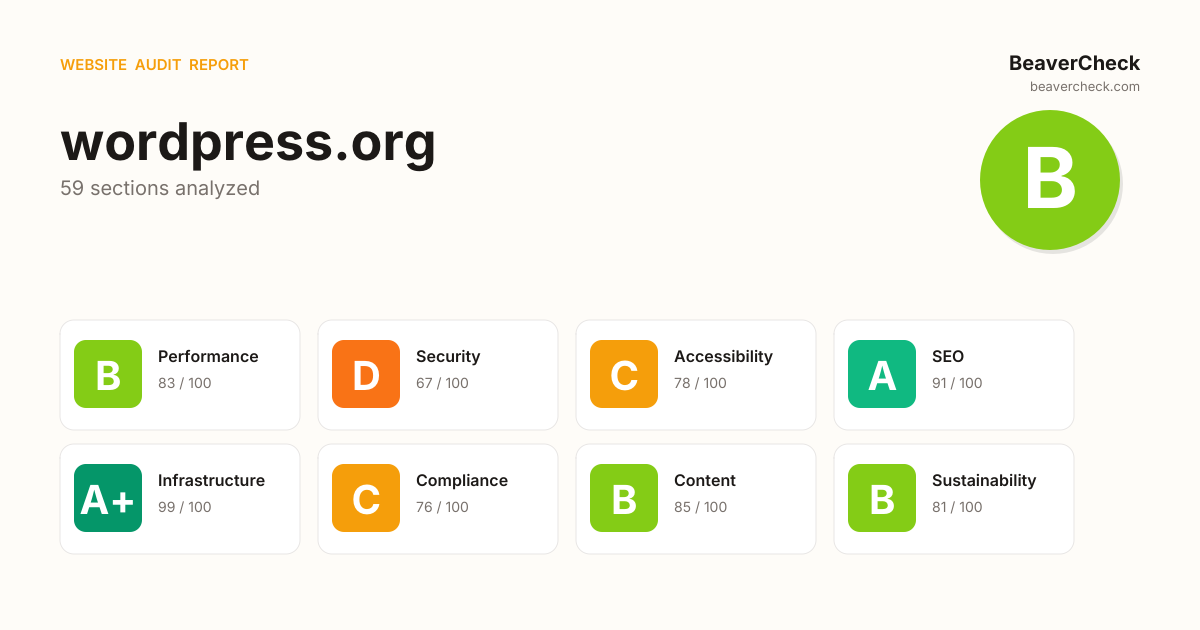 WEBSITE AUDIT REPORT

BeaverCheck
beavercheck.com

wordpress.org
59 sections analyzed

B

B
Performance
83 / 100

D
Security
67 / 100

C
Accessibility
78 / 100

A
SEO
91 / 100

A+
Infrastructure
99 / 100

C
Compliance
76 / 100

B
Content
85 / 100

B
Sustainability
81 / 100