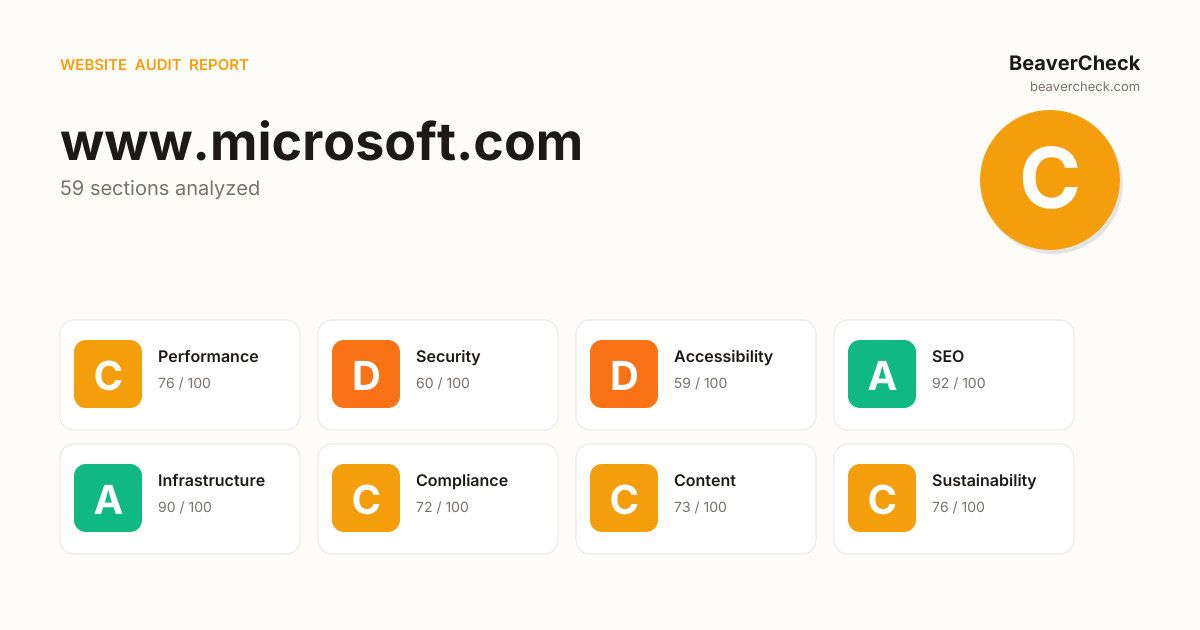 WEBSITE AUDIT REPORT

BeaverCheck
beavercheck.com

www.microsoft.com
59 sections analyzed

C

C Performance 76 / 100

D Security 60 / 100

D Accessibility 59 / 100

A SEO 92 / 100

A Infrastructure 90 / 100

C Compliance 72 / 100

C Content 73 / 100

C Sustainability 76 / 100