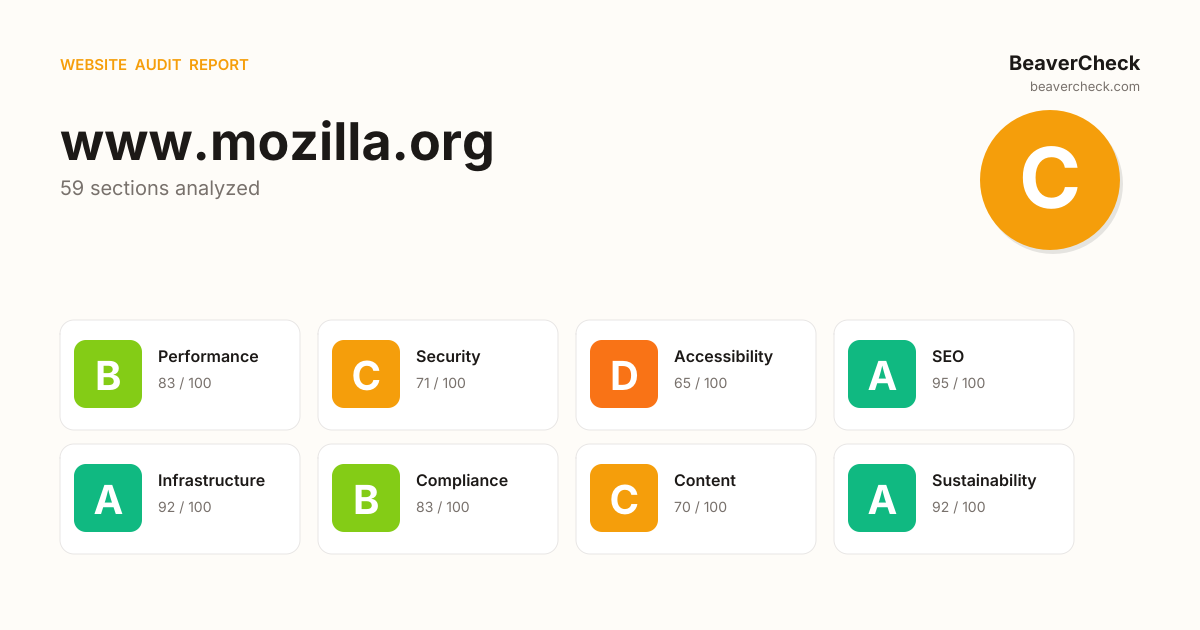 WEBSITE AUDIT REPORT

BeaverCheck
beavercheck.com

www.mozilla.org
59 sections analyzed

C

B Performance 83 / 100

C Security 71 / 100

D Accessibility 65 / 100

A SEO 95 / 100

A Infrastructure 92 / 100

B Compliance 83 / 100

C Content 70 / 100

A Sustainability 92 / 100