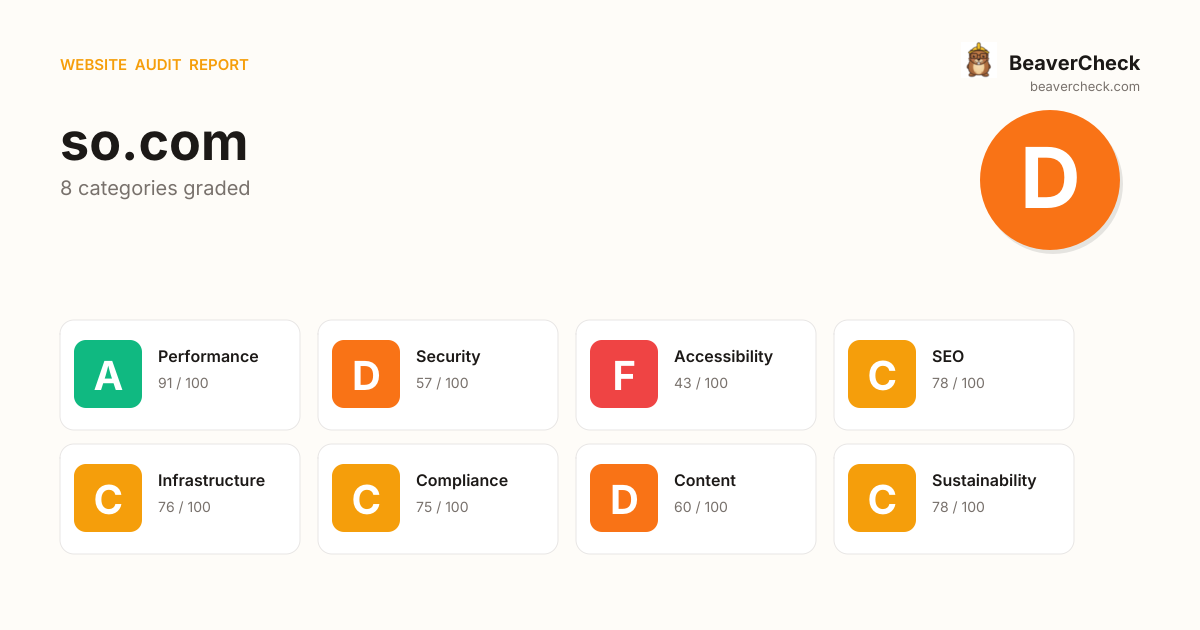 WEBSITE AUDIT REPORT

BeaverCheck
beavercheck.com

so.com
8 categories graded

D

A
Performance
91 / 100

D
Security
57 / 100

F
Accessibility
43 / 100

C
SEO
78 / 100

C
Infrastructure
76 / 100

C
Compliance
75 / 100

D
Content
60 / 100

C
Sustainability
78 / 100