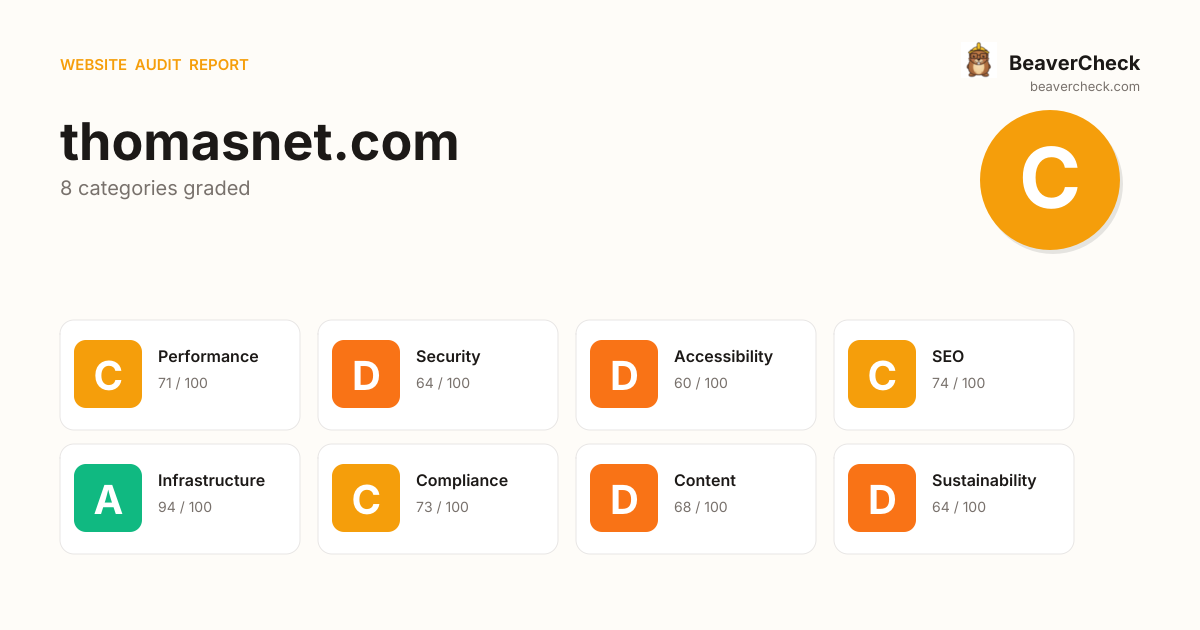 WEBSITE AUDIT REPORT

BeaverCheck
beavercheck.com

thomasnet.com
8 categories graded

C

C
Performance
71 / 100

D
Security
64 / 100

D
Accessibility
60 / 100

C
SEO
74 / 100

A
Infrastructure
94 / 100

C
Compliance
73 / 100

D
Content
68 / 100

D
Sustainability
64 / 100