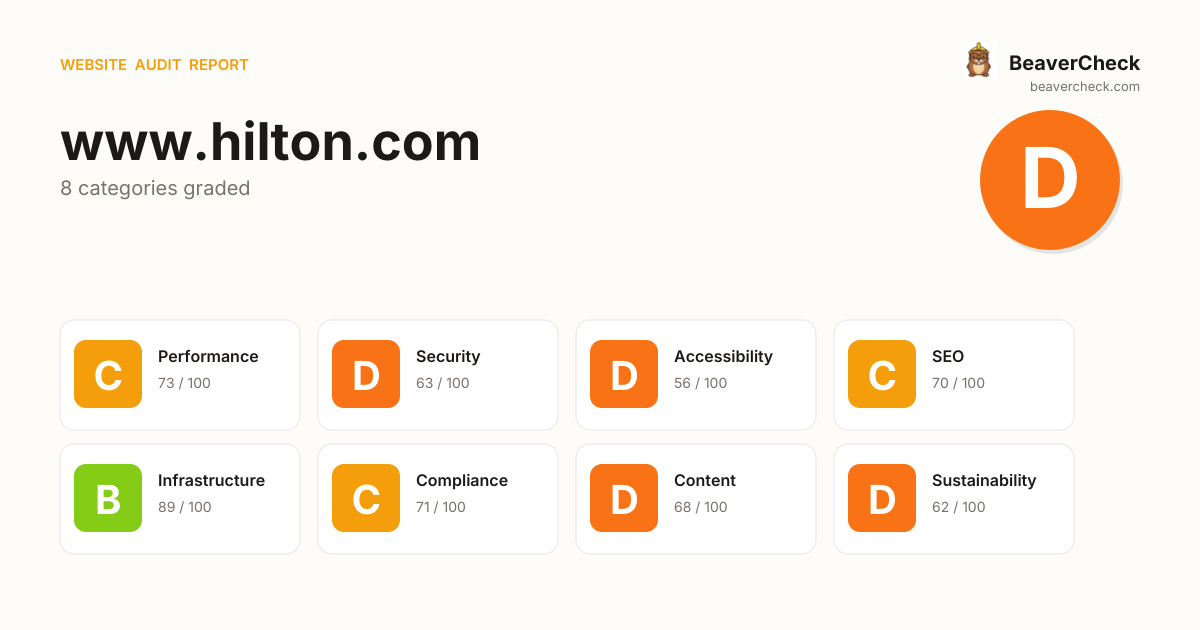 WEBSITE AUDIT REPORT

BeaverCheck
beavercheck.com

www.hilton.com
8 categories graded

D

C
Performance
73 / 100

D
Security
63 / 100

D
Accessibility
56 / 100

C
SEO
70 / 100

B
Infrastructure
89 / 100

C
Compliance
71 / 100

D
Content
68 / 100

D
Sustainability
62 / 100