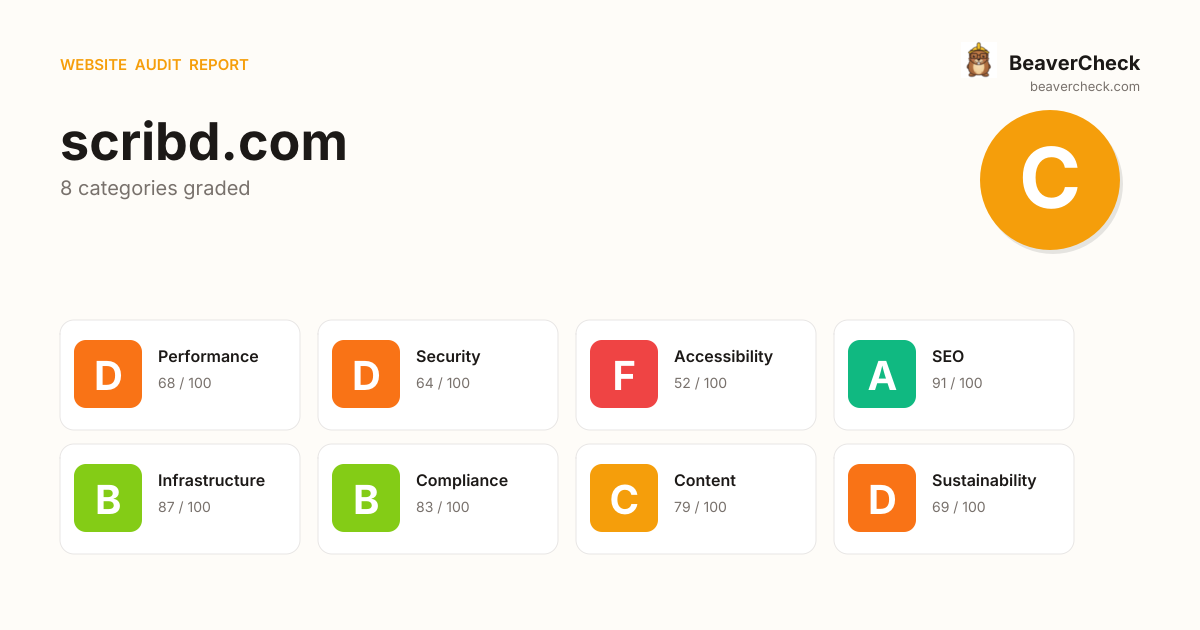 WEBSITE AUDIT REPORT

BeaverCheck
beavercheck.com

scribd.com
8 categories graded

C

D
Performance
68 / 100

D
Security
64 / 100

F
Accessibility
52 / 100

A
SEO
91 / 100

B
Infrastructure
87 / 100

B
Compliance
83 / 100

C
Content
79 / 100

D
Sustainability
69 / 100