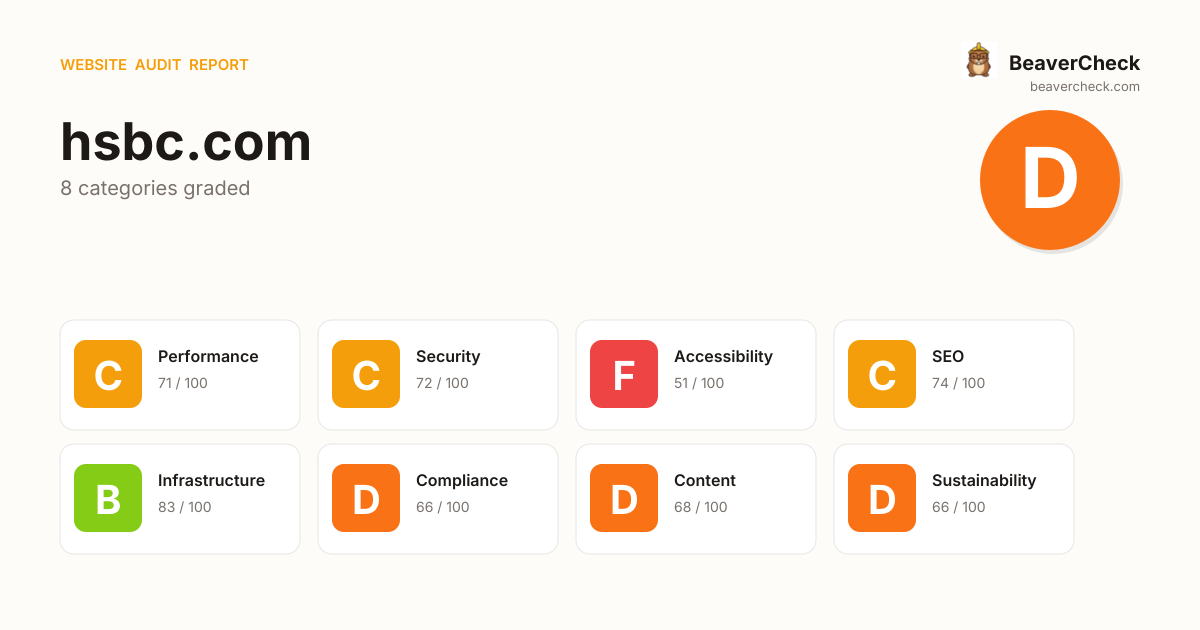 WEBSITE AUDIT REPORT

BeaverCheck
beavercheck.com

hsbc.com
8 categories graded

D

C
Performance
71 / 100

C
Security
72 / 100

F
Accessibility
51 / 100

C
SEO
74 / 100

B
Infrastructure
83 / 100

D
Compliance
66 / 100

D
Content
68 / 100

D
Sustainability
66 / 100