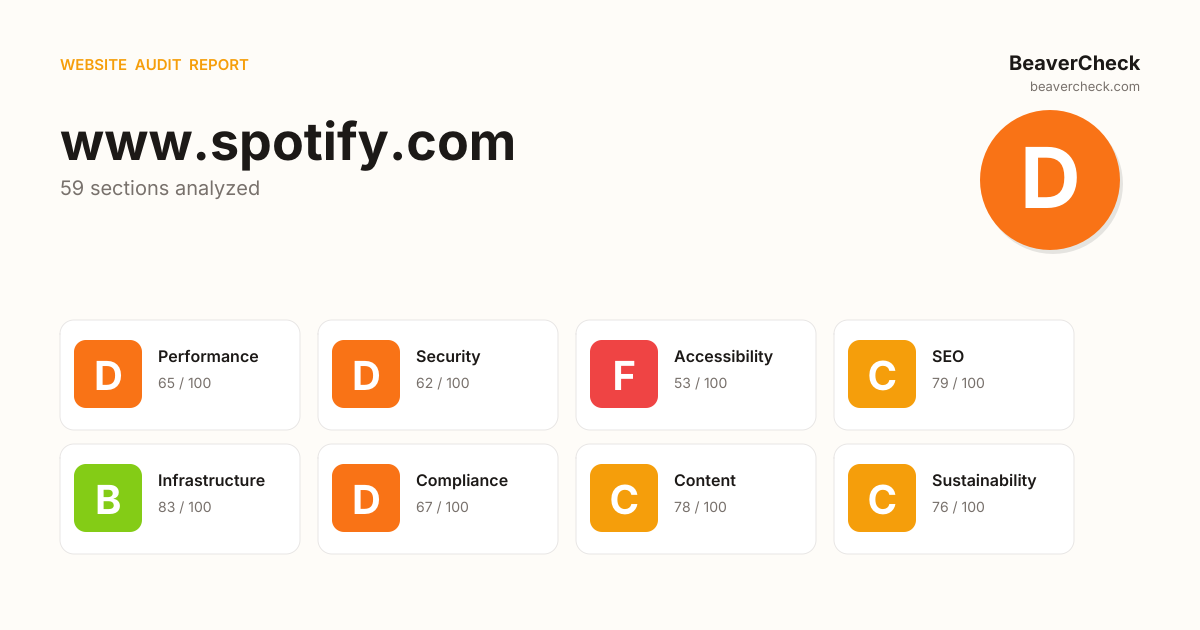 WEBSITE AUDIT REPORT

BeaverCheck
beavercheck.com

www.spotify.com
59 sections analyzed

D

D Performance 65 / 100

D Security 62 / 100

F Accessibility 53 / 100

C SEO 79 / 100

B Infrastructure 83 / 100

D Compliance 67 / 100

C Content 78 / 100

C Sustainability 76 / 100