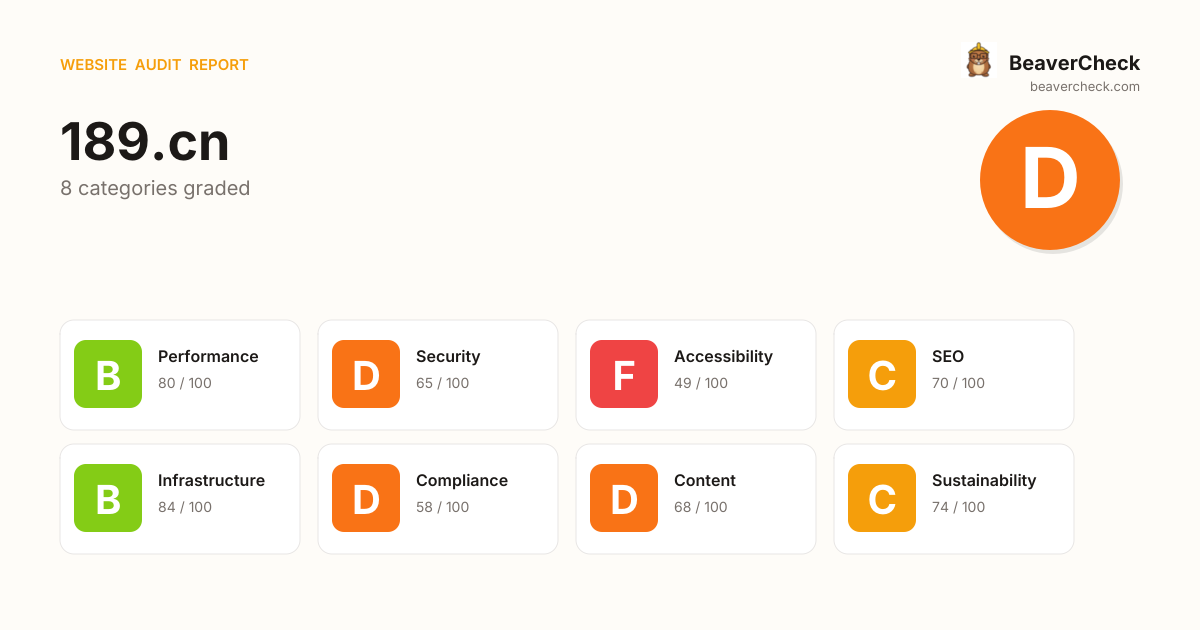 WEBSITE AUDIT REPORT

BeaverCheck
beavercheck.com

189.cn
8 categories graded

D

B
Performance
80 / 100

D
Security
65 / 100

F
Accessibility
49 / 100

C
SEO
70 / 100

B
Infrastructure
84 / 100

D
Compliance
58 / 100

D
Content
68 / 100

C
Sustainability
74 / 100