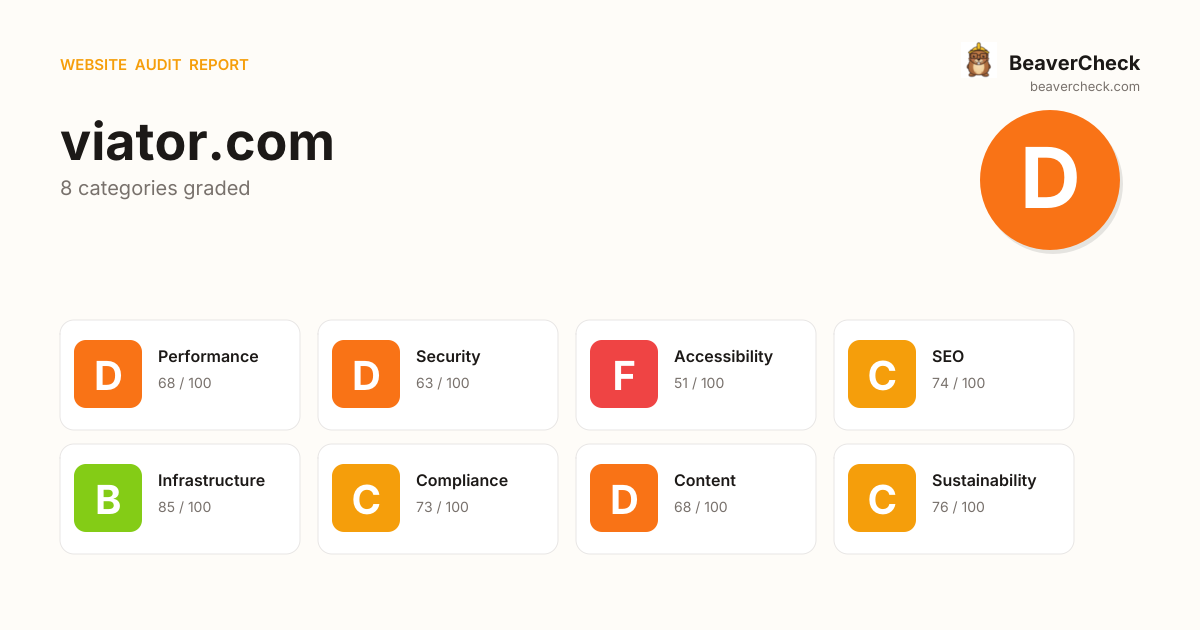 WEBSITE AUDIT REPORT

BeaverCheck
beavercheck.com

viator.com
8 categories graded

D

D
Performance
68 / 100

D
Security
63 / 100

F
Accessibility
51 / 100

C
SEO
74 / 100

B
Infrastructure
85 / 100

C
Compliance
73 / 100

D
Content
68 / 100

C
Sustainability
76 / 100