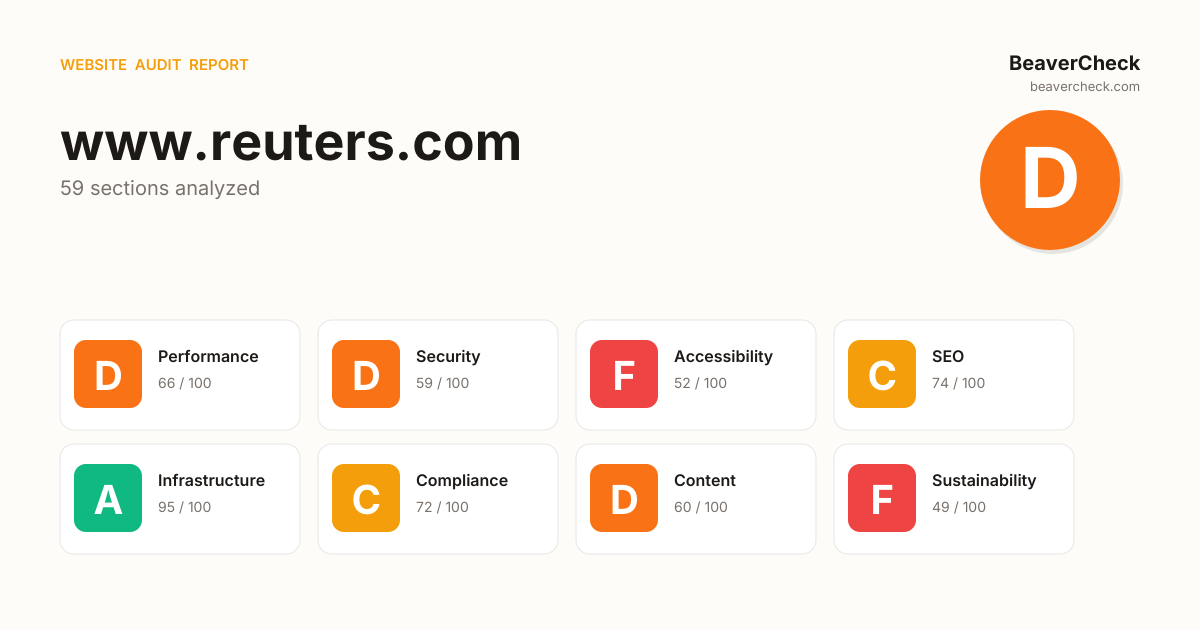 WEBSITE AUDIT REPORT

BeaverCheck
beavercheck.com

www.reuters.com
59 sections analyzed

D

D
Performance
66 / 100

D
Security
59 / 100

F
Accessibility
52 / 100

C
SEO
74 / 100

A
Infrastructure
95 / 100

C
Compliance
72 / 100

D
Content
60 / 100

F
Sustainability
49 / 100