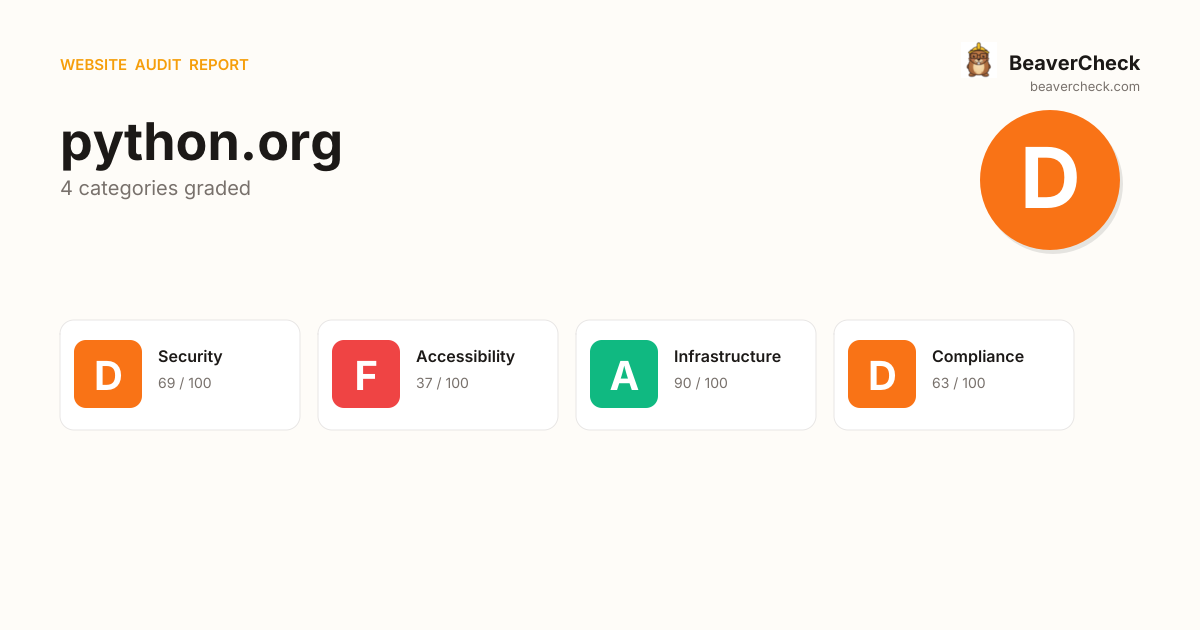 WEBSITE AUDIT REPORT

BeaverCheck
beavercheck.com

python.org
4 categories graded

D

D
Security
69 / 100

F
Accessibility
37 / 100

A
Infrastructure
90 / 100

D
Compliance
63 / 100