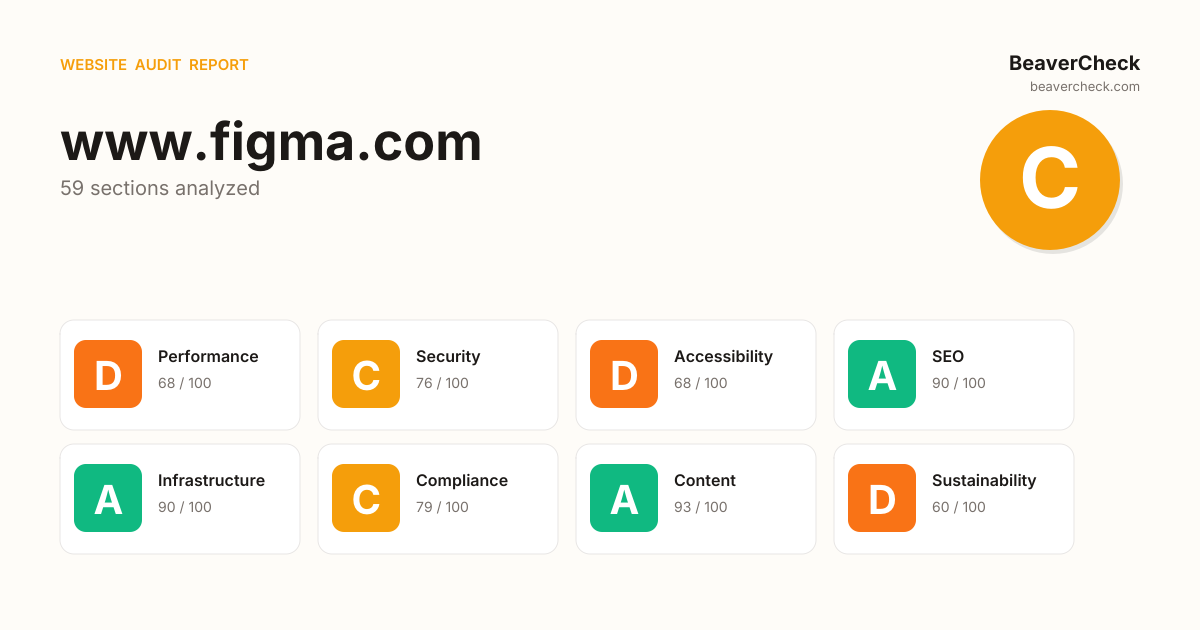 WEBSITE AUDIT REPORT

BeaverCheck
beavercheck.com

www.figma.com
59 sections analyzed

C

D
Performance
68 / 100

C
Security
76 / 100

D
Accessibility
68 / 100

A
SEO
90 / 100

A
Infrastructure
90 / 100

C
Compliance
79 / 100

A
Content
93 / 100

D
Sustainability
60 / 100