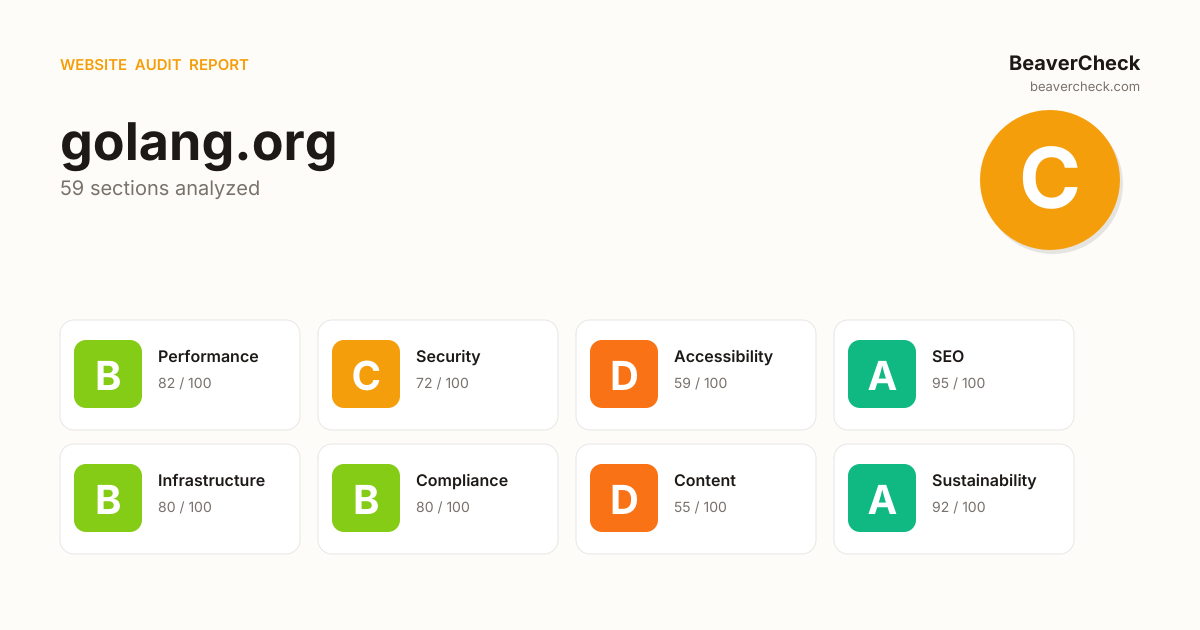 WEBSITE AUDIT REPORT

BeaverCheck
beavercheck.com

golang.org
59 sections analyzed

C

B
Performance
82 / 100

C
Security
72 / 100

D
Accessibility
59 / 100

A
SEO
95 / 100

B
Infrastructure
80 / 100

B
Compliance
80 / 100

D
Content
55 / 100

A
Sustainability
92 / 100