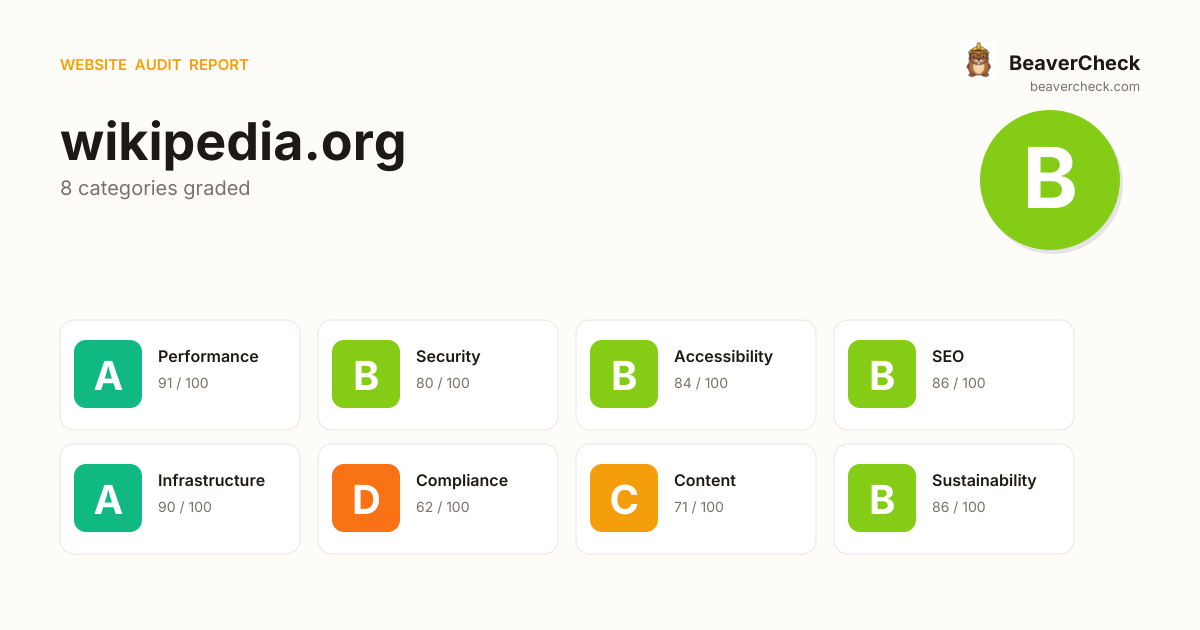 WEBSITE AUDIT REPORT

BeaverCheck
beavercheck.com

wikipedia.org
8 categories graded

B

A
Performance
91 / 100

B
Security
80 / 100

B
Accessibility
84 / 100

B
SEO
86 / 100

A
Infrastructure
90 / 100

D
Compliance
62 / 100

C
Content
71 / 100

B
Sustainability
86 / 100