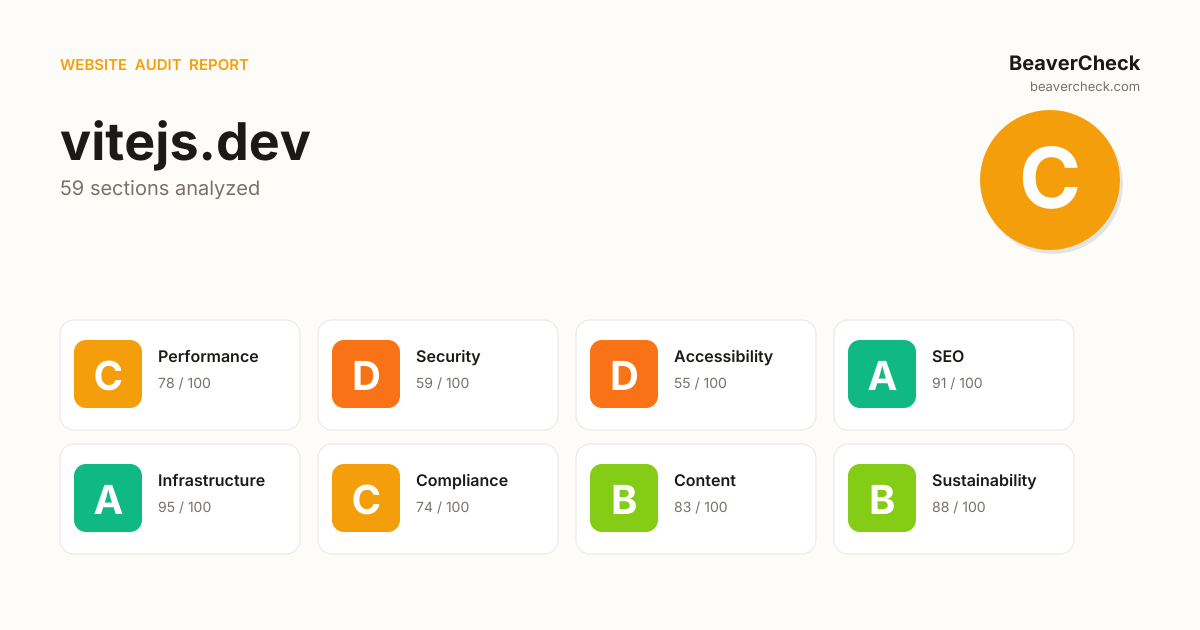 WEBSITE AUDIT REPORT

BeaverCheck
beavercheck.com

vitejs.dev
59 sections analyzed

C

C Performance
78 / 100

D Security
59 / 100

D Accessibility
55 / 100

A SEO
91 / 100

A Infrastructure
95 / 100

C Compliance
74 / 100

B Content
83 / 100

B Sustainability
88 / 100