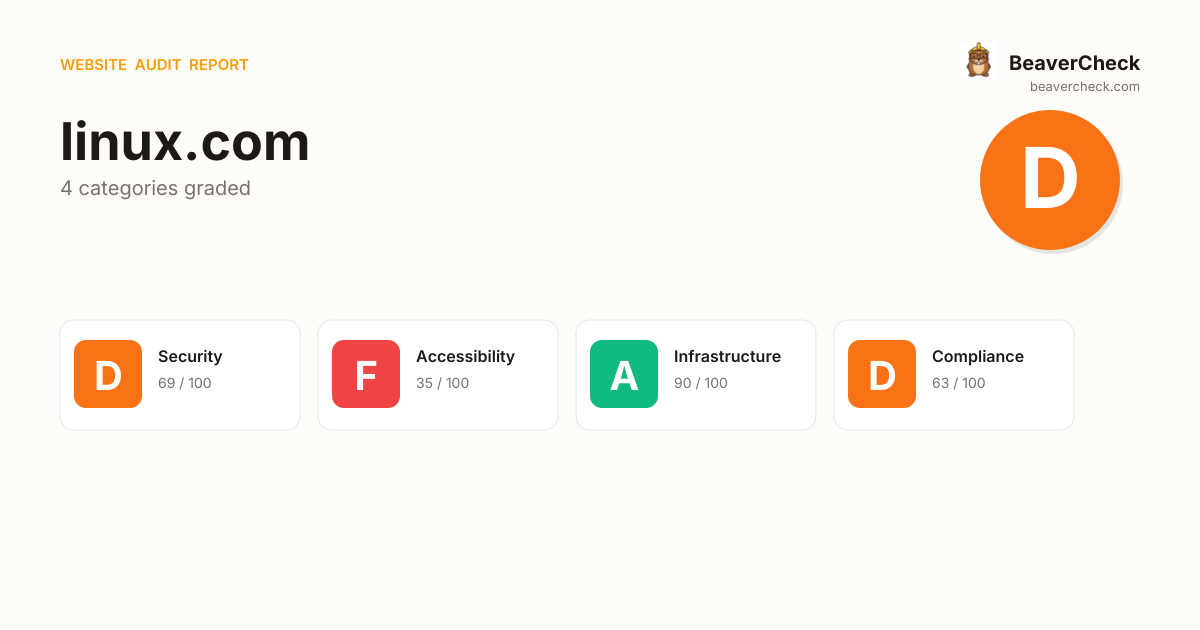 WEBSITE AUDIT REPORT

BeaverCheck
beavercheck.com

linux.com
4 categories graded

D

D
Security
69 / 100

F
Accessibility
35 / 100

A
Infrastructure
90 / 100

D
Compliance
63 / 100